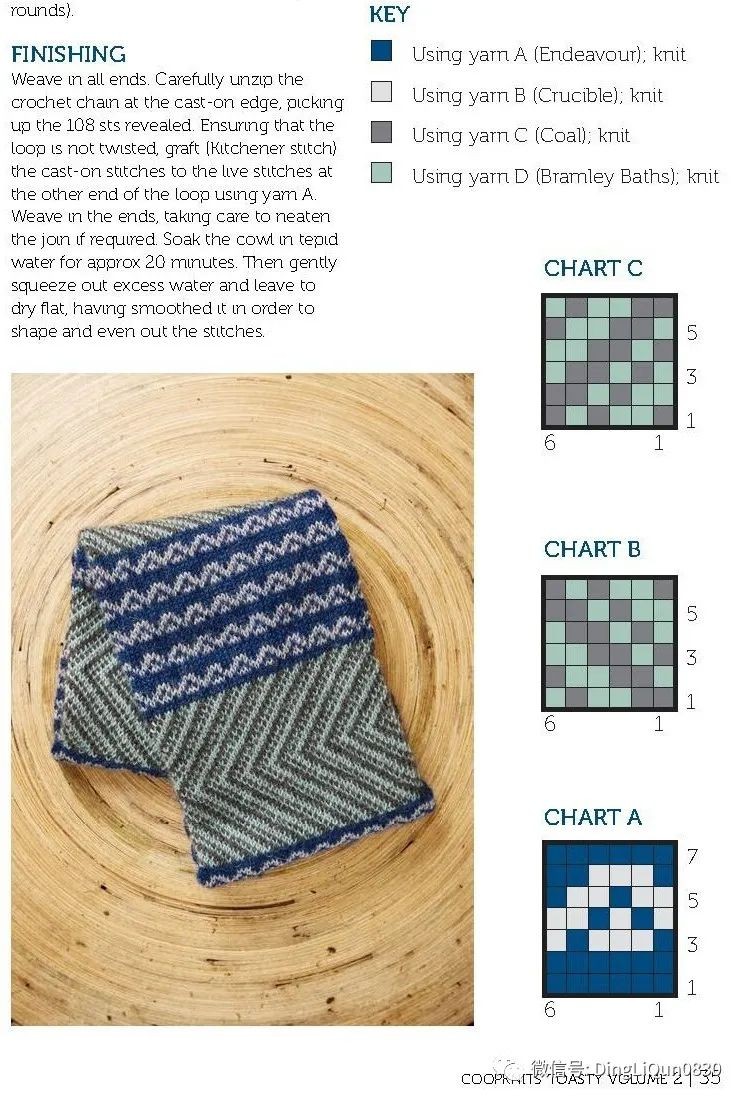 rounds).

FINISHING

Weave in all ends. Carefully unzip the crochet chain at the cast-on edge, picking up the 108 sts revealed. Ensuring that the loop is not twisted, graft (Kitchener stitch) the cast-on stitches to the live stitches at the other end of the loop using yarn A. Weave in the ends, taking care to neaten the join if required. Soak the cowl in tepid water for approx 20 minutes. Then gently squeeze out excess water and leave to dry flat, having smoothed it in order to shape and even out the stitches.

KEY

Using yarn A (Endeavour); knit

Using yarn B (Crucible); knit

Using yarn C (Coal); knit

Using yarn D (Bramley Baths); knit

CHART C

5
3
1
6 1

CHART B

5
3
1
6 1

CHART A

7
5
3
1
6 1

微信号: DingLiQun0839

COOPKNITS TOASTY VOLUME 2 | 35